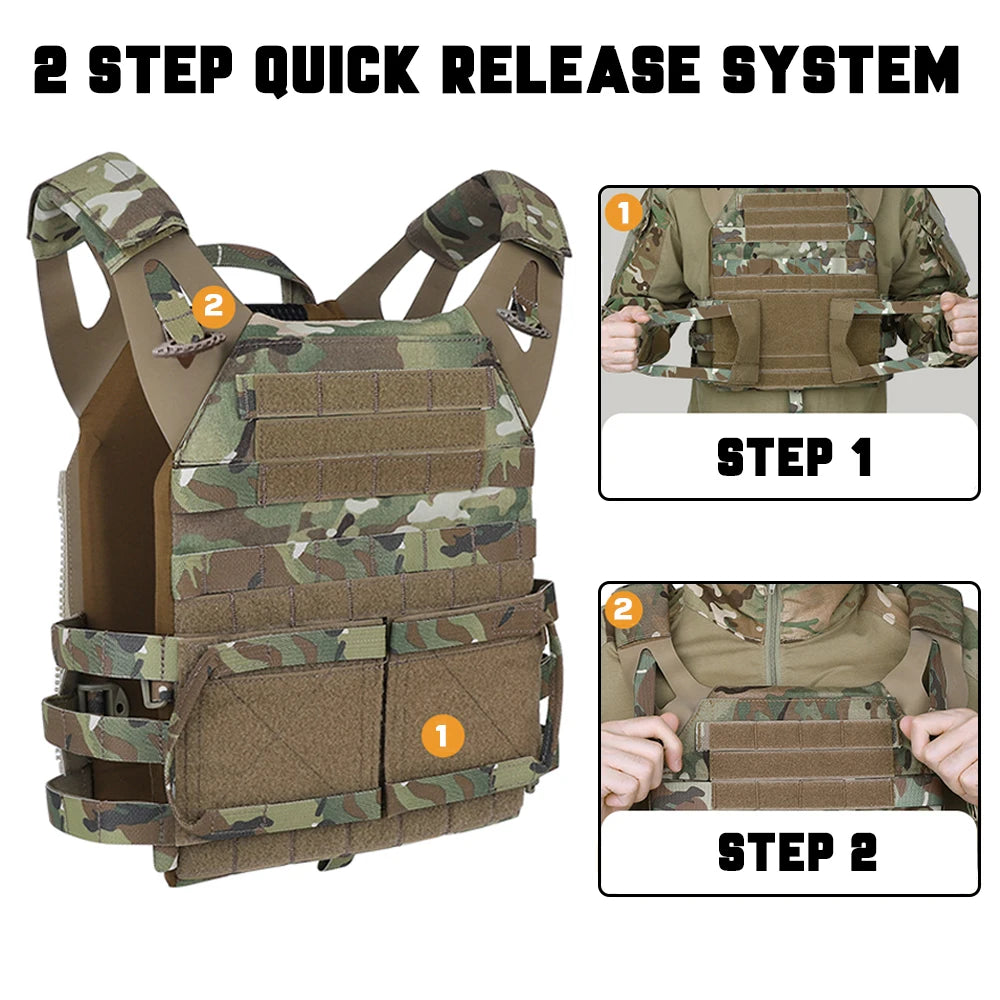 2 STEP QUICK RELEASE SYSTEM

2

1

1

STEP 1

2

STEP 2