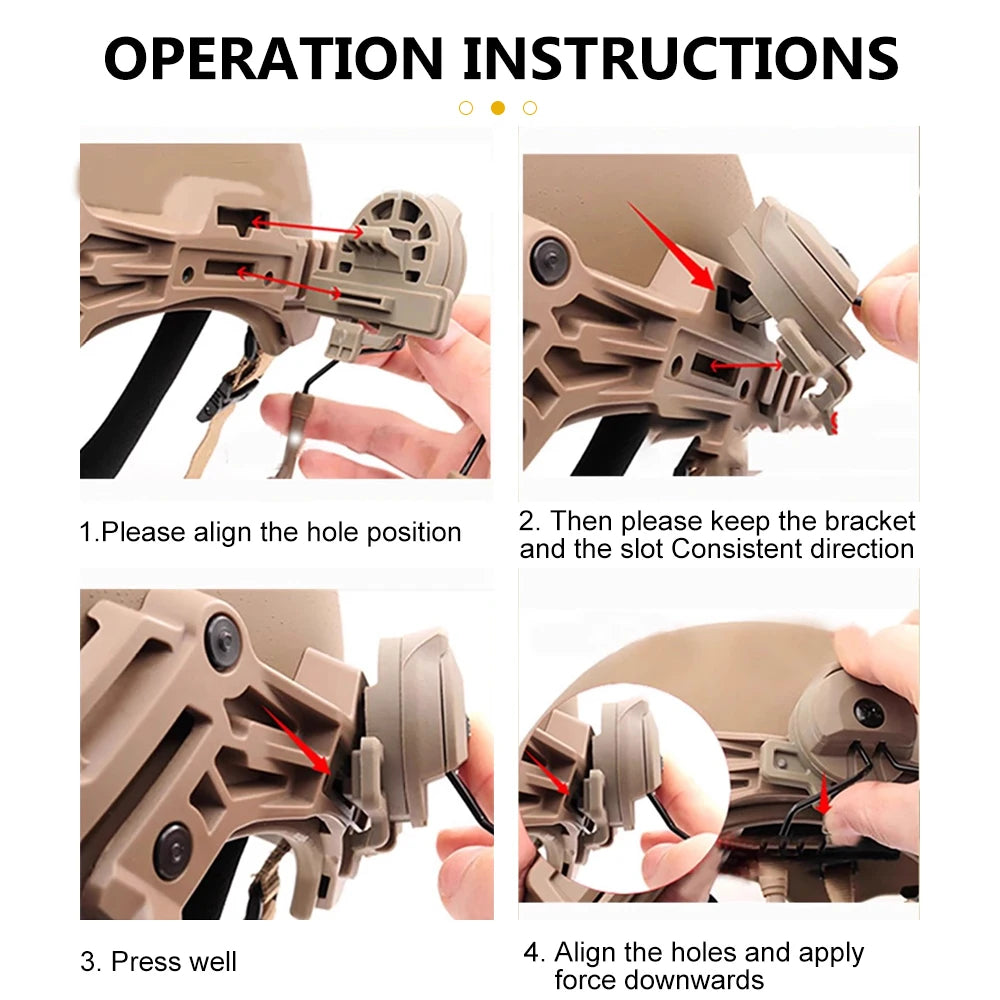 OPERATION INSTRUCTIONS

1.Please align the hole position

2. Then please keep the bracket and the slot Consistent direction

3. Press well

4. Align the holes and apply force downwards