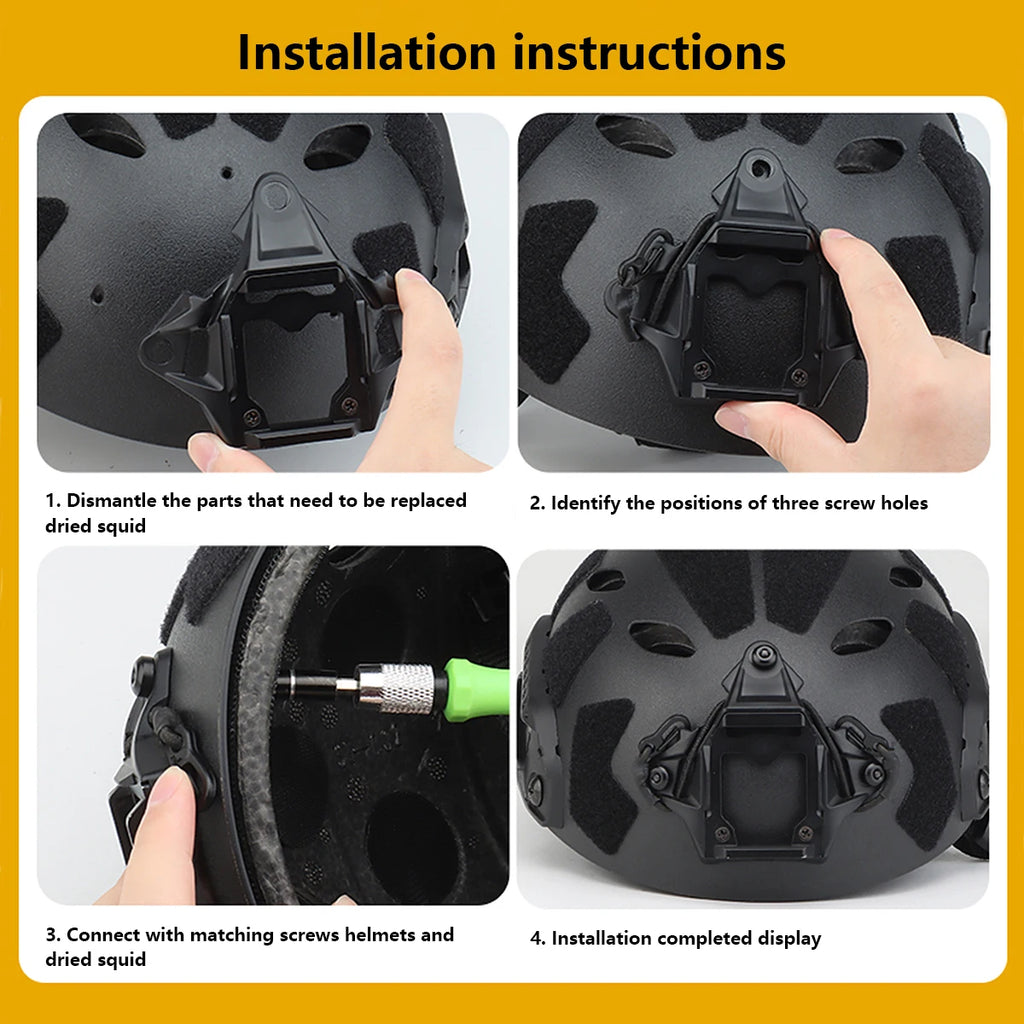 Installation instructions

1. Dismantle the parts that need to be replaced dried squid

2. Identify the positions of three screw holes

3. Connect with matching screws helmets and dried squid

4. Installation completed display