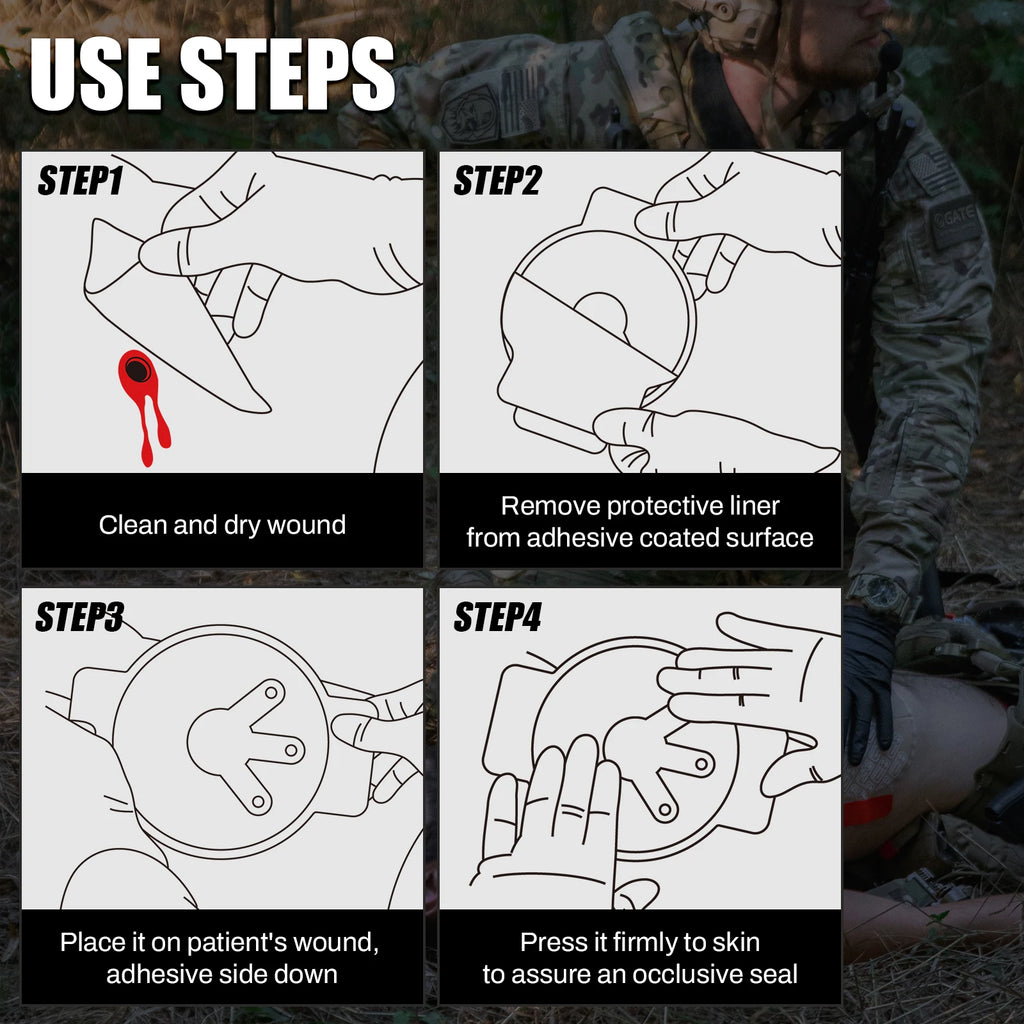 USE STEPS

STEP1

Clean and dry wound

STEP2

Remove protective liner from adhesive coated surface

STEP3

Place it on patient's wound, adhesive side down

STEP4

Press it firmly to skin to assure an occlusive seal

GATE