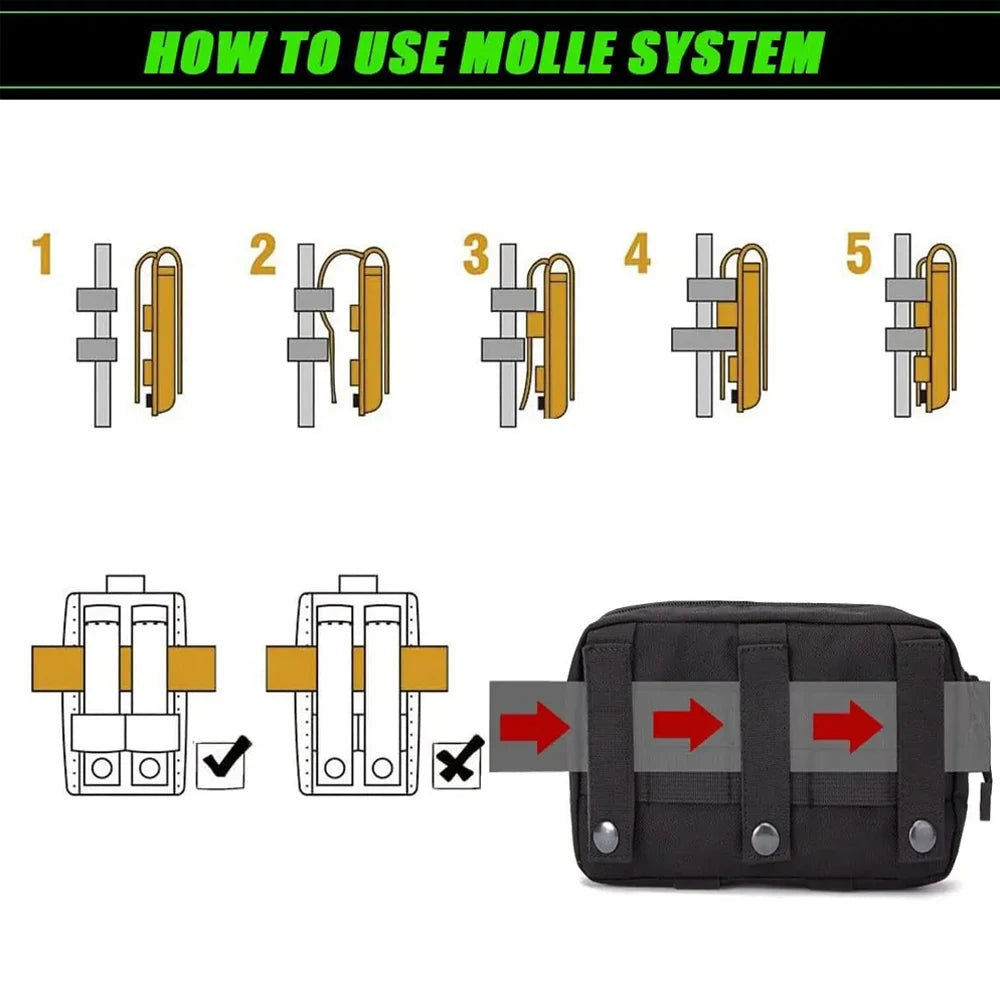 HOW TO USE MOLLE SYSTEM

1

2

3

4

5