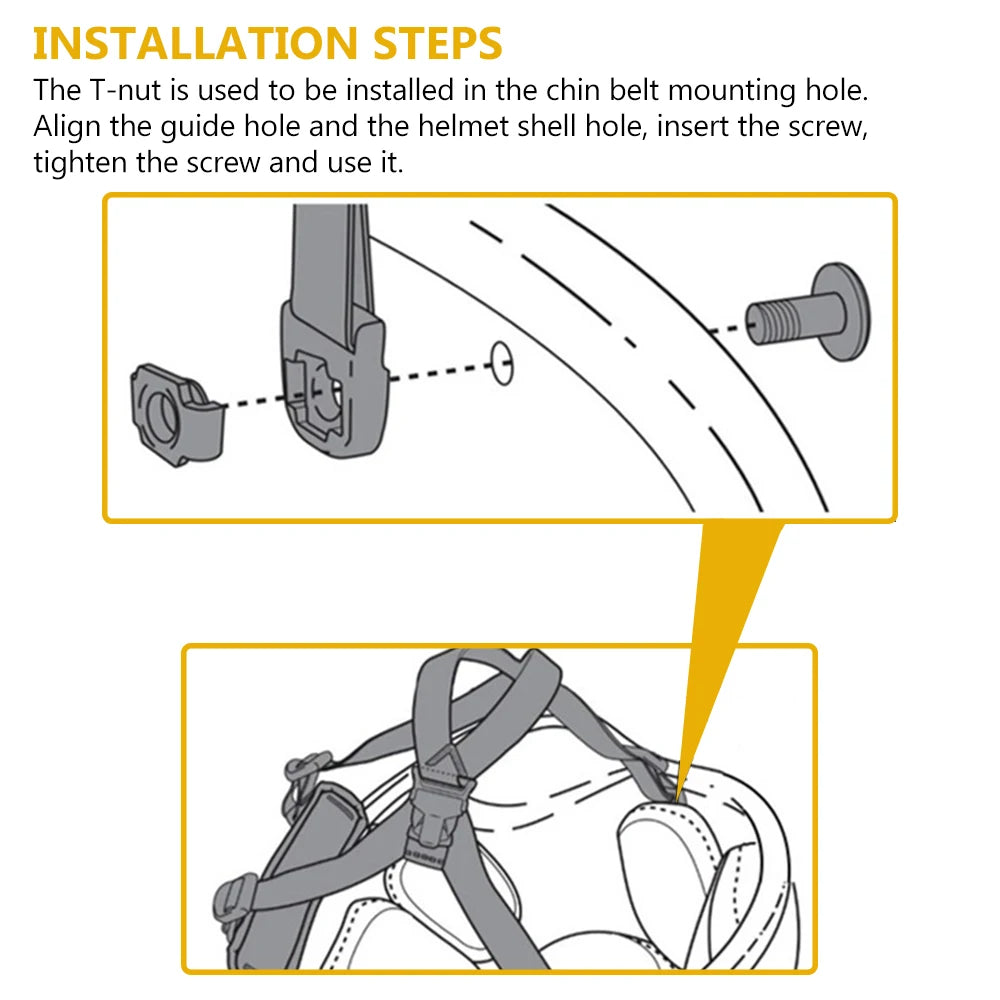 INSTALLATION STEPS

The T-nut is used to be installed in the chin belt mounting hole. Align the guide hole and the helmet shell hole, insert the screw, tighten the screw and use it.