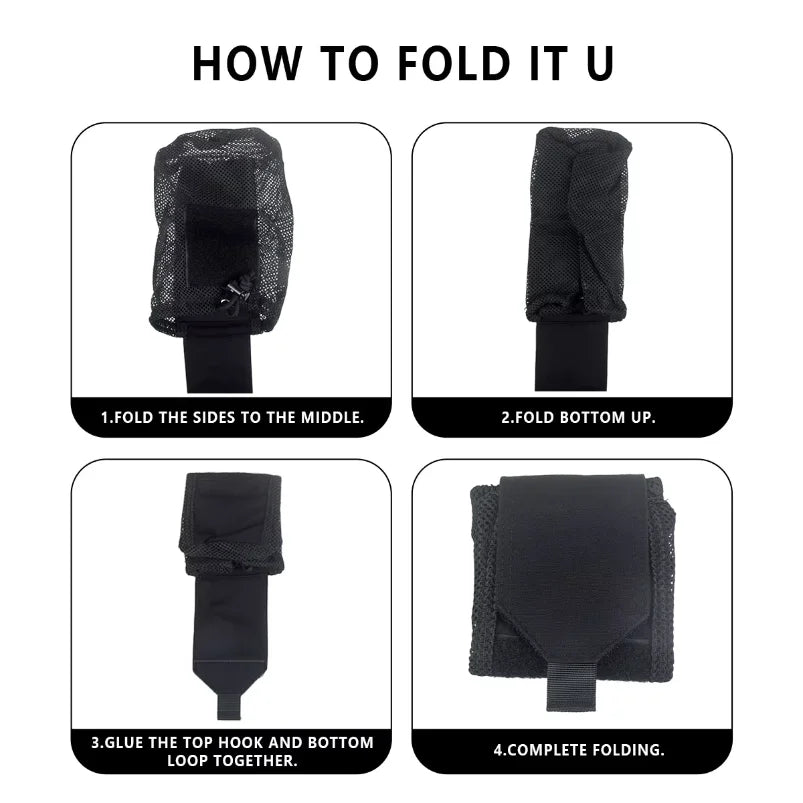 HOW TO FOLD IT U

1.FOLD THE SIDES TO THE MIDDLE.

2.FOLD BOTTOM UP.

3.GLUE THE TOP HOOK AND BOTTOM LOOP TOGETHER.

4.COMPLETE FOLDING.