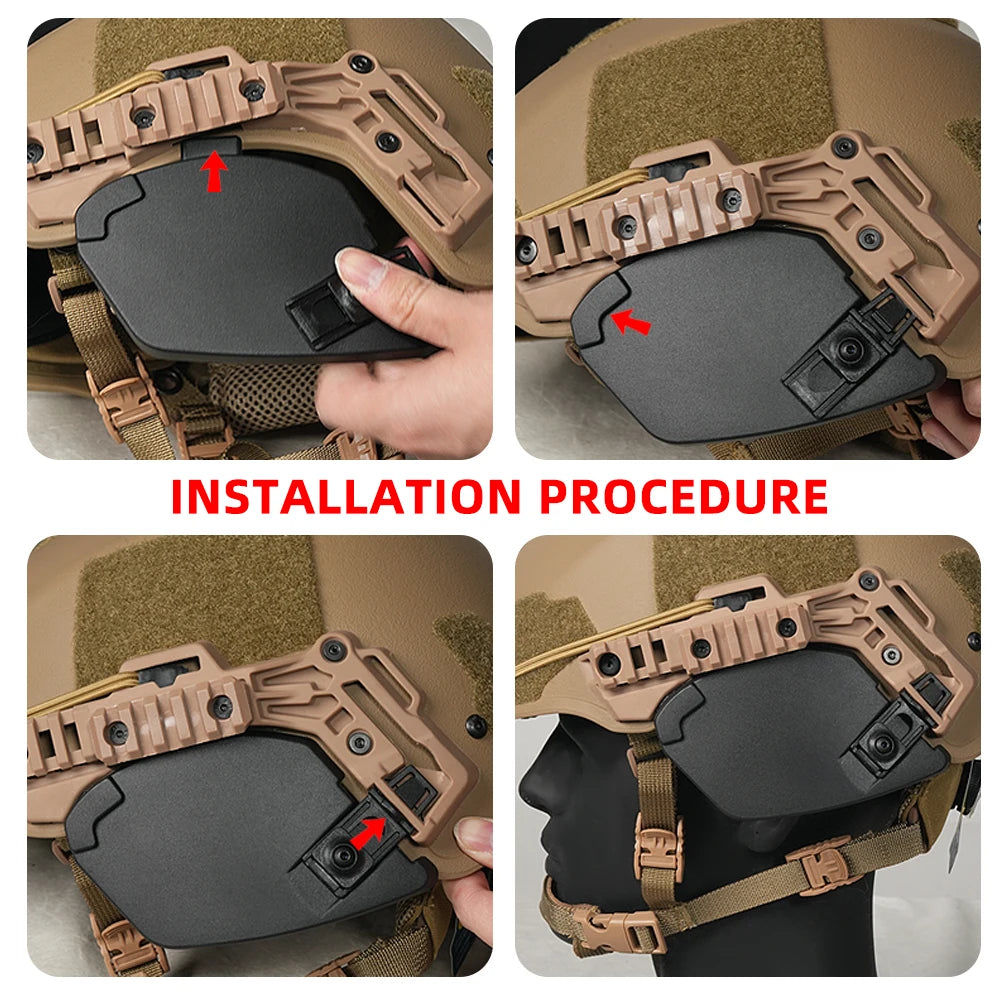 INSTALLATION PROCEDURE