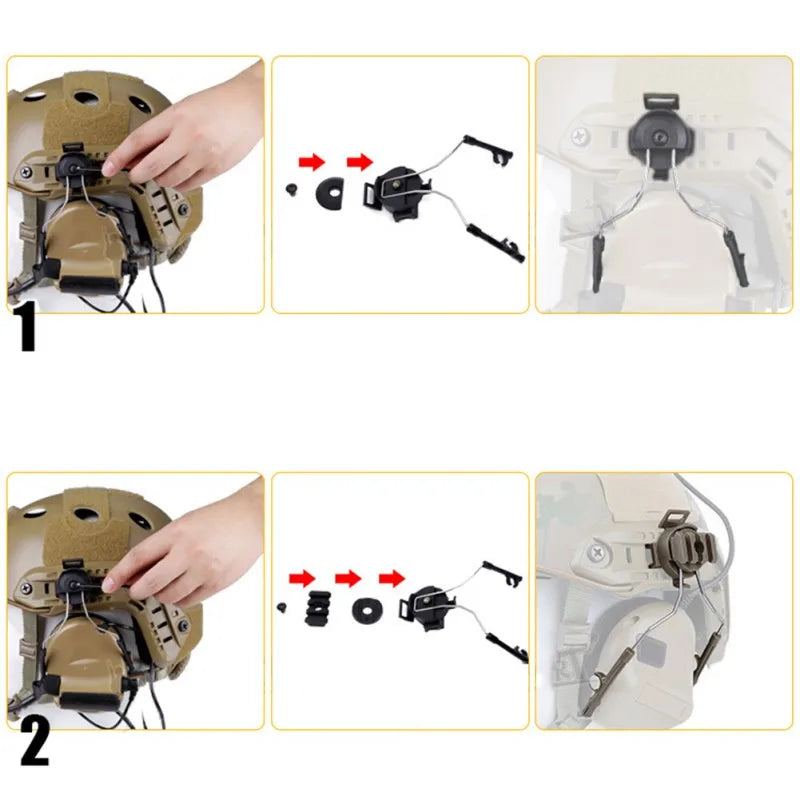 1

2