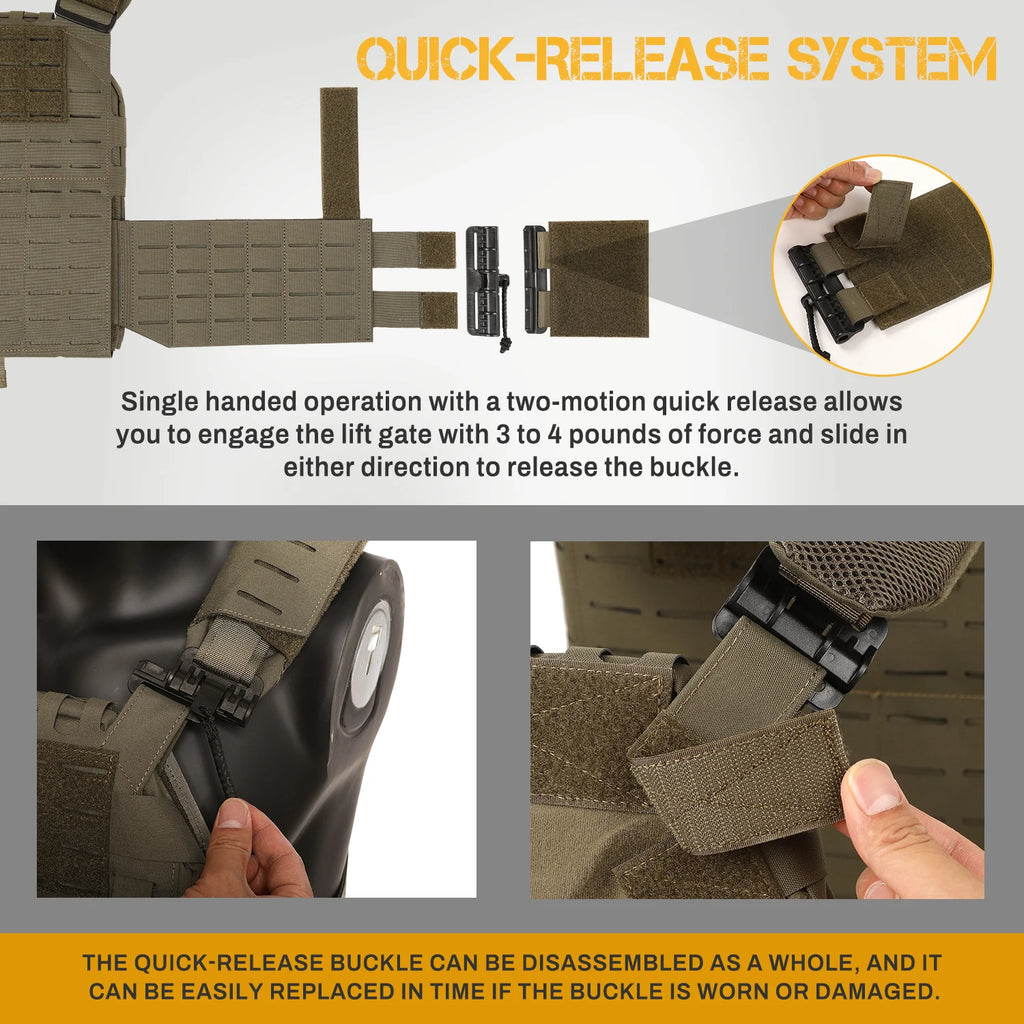 QUICK-RELEASE SYSTEM

Single handed operation with a two-motion quick release allows you to engage the lift gate with 3 to 4 pounds of force and slide in either direction to release the buckle.

THE QUICK-RELEASE BUCKLE CAN BE DISASSEMBLED AS A WHOLE, AND IT CAN BE EASILY REPLACED IN TIME IF THE BUCKLE IS WORN OR DAMAGED.